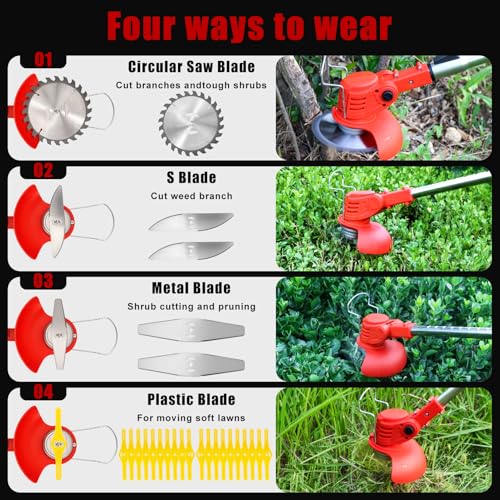 Four ways to wear

01

Circular Saw Blade

Cut branches andtough shrubs

02

S Blade

Cut weed branch

03

Metal Blade

Shrub cutting and pruning

04

Plastic Blade

For moving soft lawns